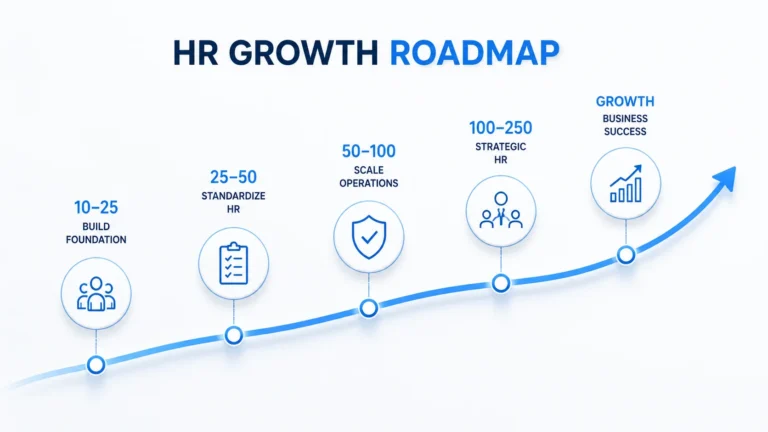 HR GROWTH ROADMAP

10–25
BUILD FOUNDATION

25–50
STANDARDIZE HR

50–100
SCALE OPERATIONS

100–250
STRATEGIC HR

GROWTH
BUSINESS SUCCESS